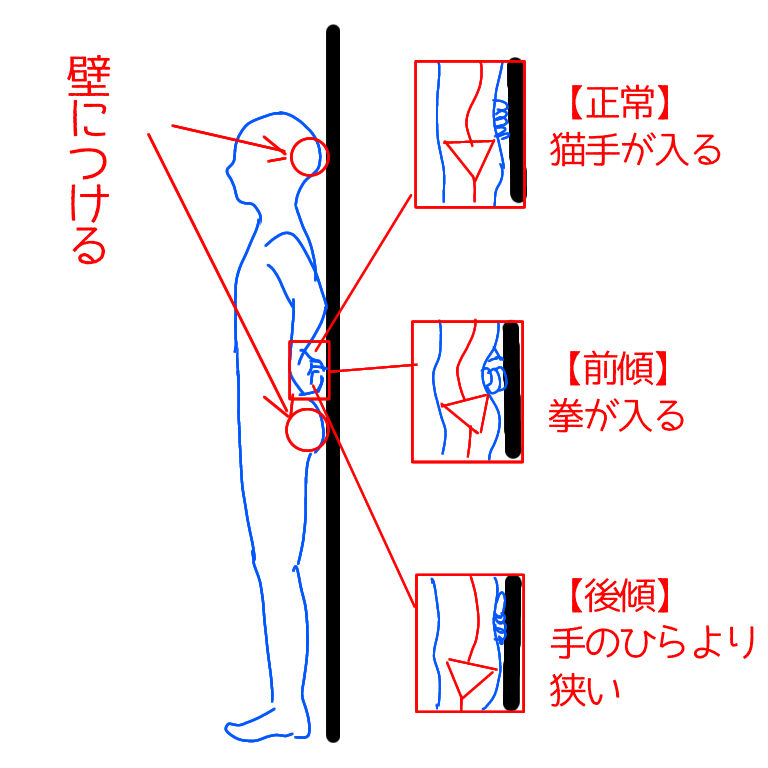 壁につける

【正常】
猫手が入る

【前傾】
拳が入る

【後傾】
手のひらより狭い